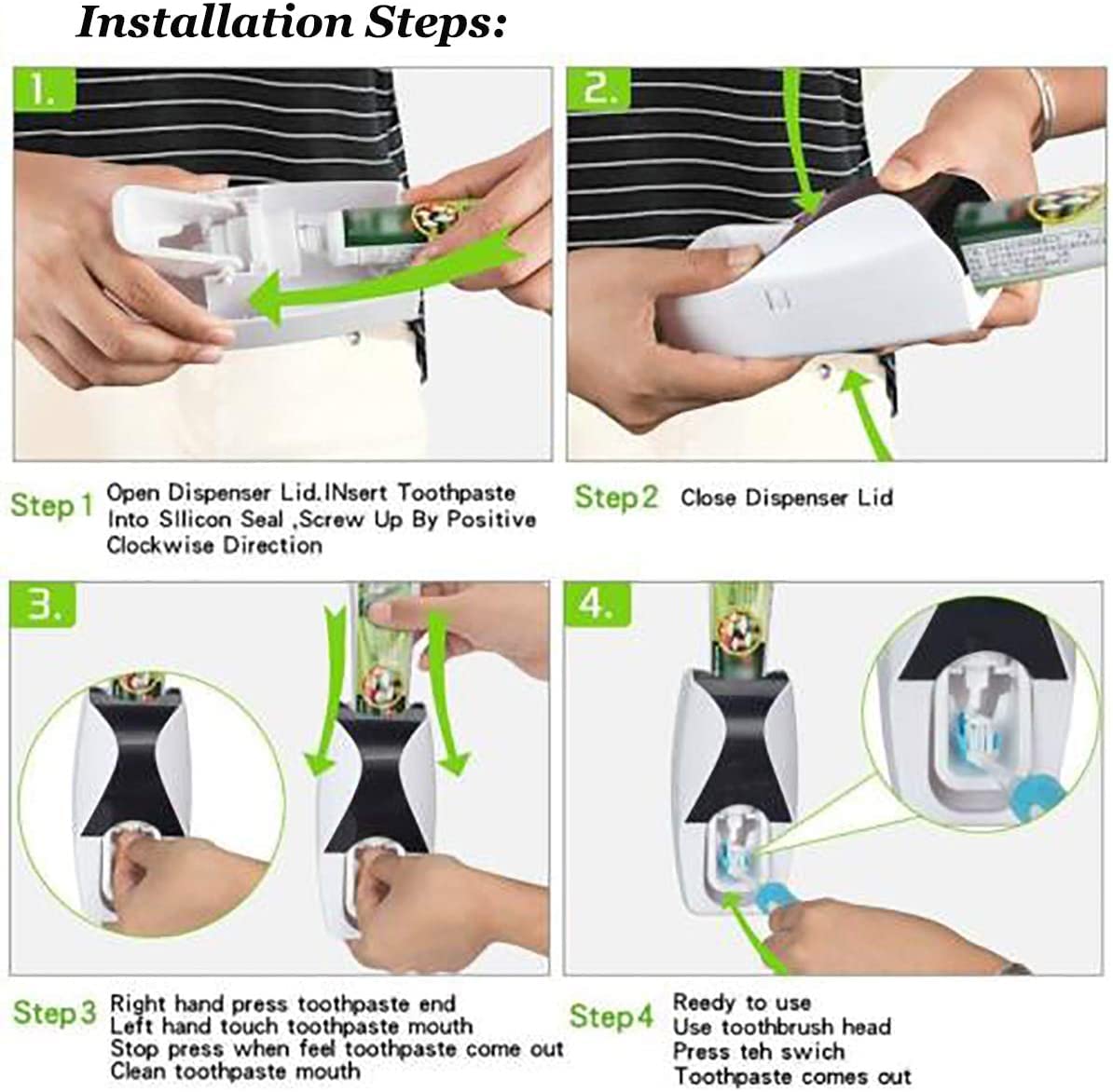 Installation Steps:

1.

2.

Step 1 Open Dispenser Lid.INsert Toothpaste Into SIlicon Seal ,Screw Up By Positive Clockwise Direction

Step 2 Close Dispenser Lid

3.

4.

Step 3 Right hand press toothpaste end
Left hand touch toothpaste mouth
Stop press when feel toothpaste come out
Clean toothpaste mouth

Step 4 Ready to use
Use toothbrush head
Press teh swich
Toothpaste comes out